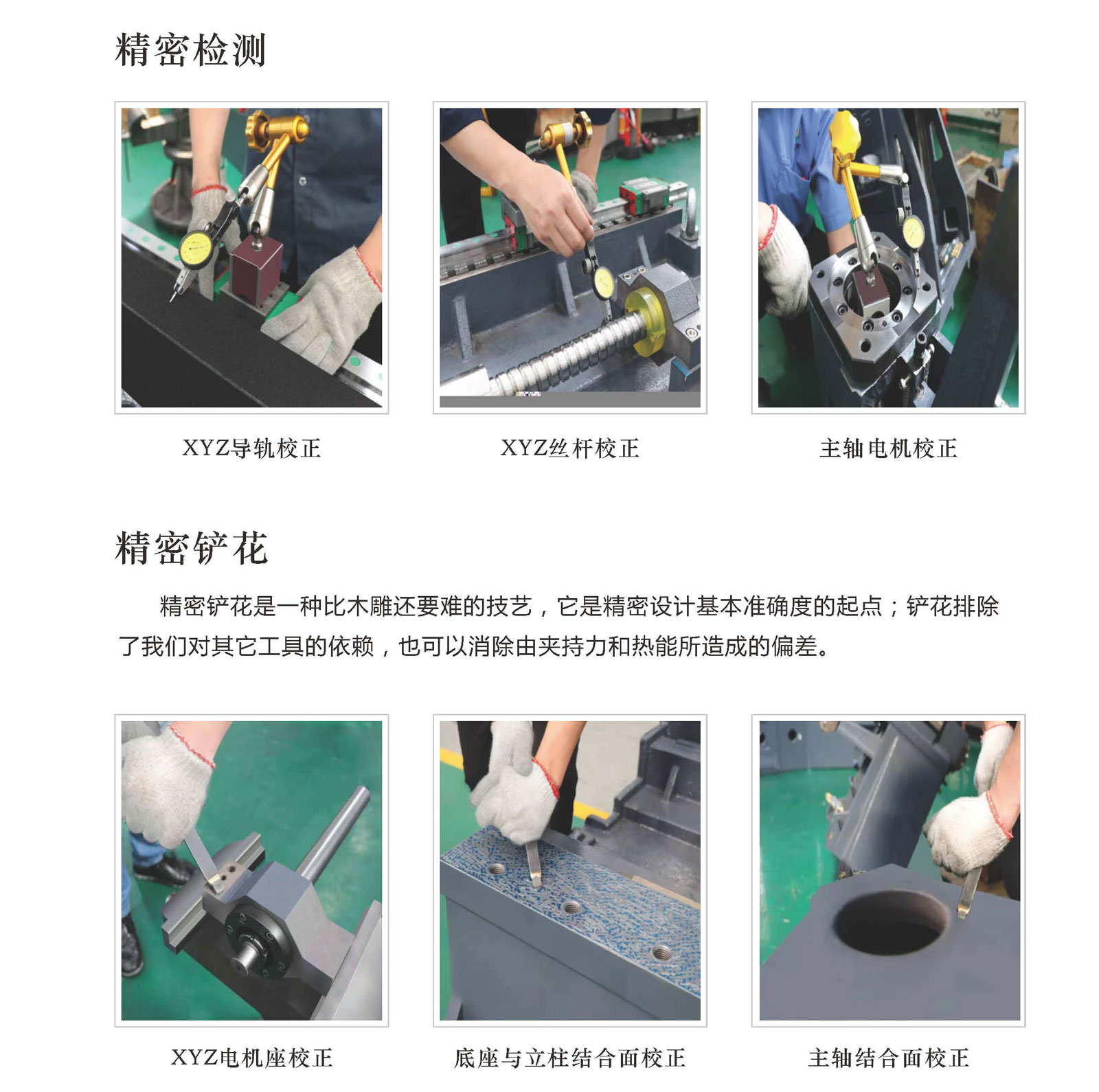 精密检测

XYZ导轨校正

XYZ丝杆校正

主轴电机校正

精密铲花

精密铲花是一种比木雕还要难的技艺，它是精密设计基本准确度的起点；铲花排除了我们对其它工具的依赖，也可以消除由夹持力和热能所造成的偏差。

XYZ电机座校正

底座与立柱结合面校正

主轴结合面校正